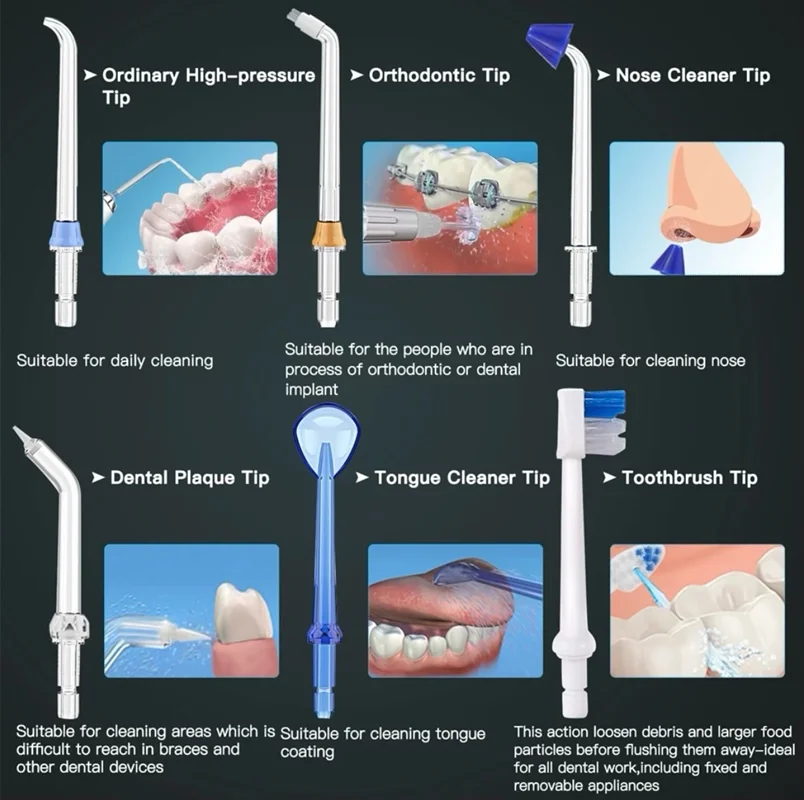 ➤ Ordinary High-pressure Tip

Suitable for daily cleaning

➤ Orthodontic Tip

Suitable for the people who are in process of orthodontic or dental implant

➤ Nose Cleaner Tip

Suitable for cleaning nose

➤ Dental Plaque Tip

Suitable for cleaning areas which is difficult to reach in braces and other dental devices

➤ Tongue Cleaner Tip

Suitable for cleaning tongue coating

➤ Toothbrush Tip

This action loosen debris and larger food particles before flushing them away-ideal for all dental work,including fixed and removable appliances